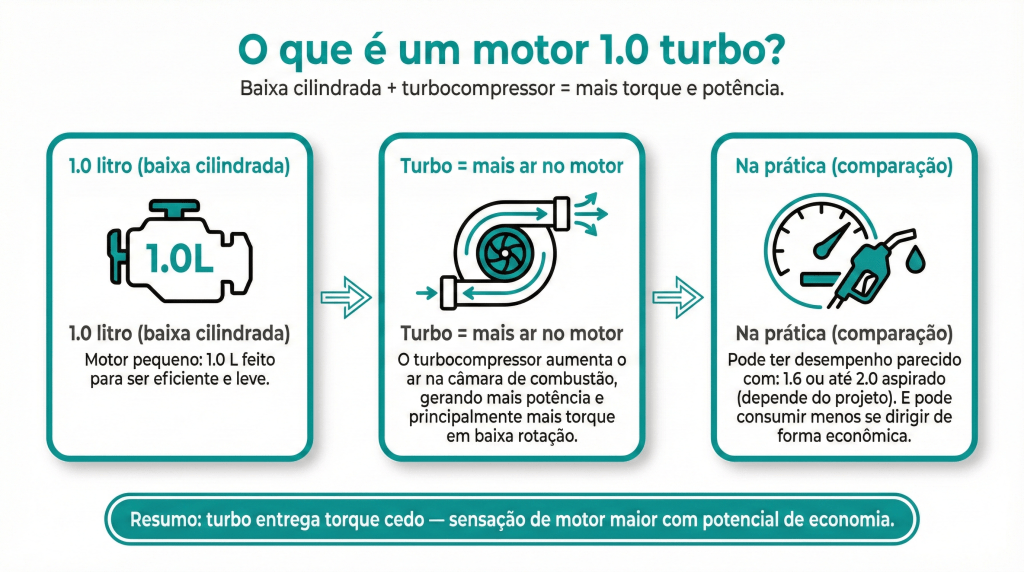 O que é um motor 1.0 turbo?

Baixa cilindrada + turbocompressor = mais torque e potência.

1.0 litro (baixa cilindrada)

1.0L

1.0 litro (baixa cilindrada)

Motor pequeno: 1.0 L feito para ser eficiente e leve.

Turbo = mais ar no motor

Turbo = mais ar no motor

O turbocompressor aumenta o ar na câmara de combustão, gerando mais potência e principalmente mais torque em baixa rotação.

Na prática (comparação)

Na prática (comparação)

Pode ter desempenho parecido com: 1.6 ou até 2.0 aspirado (depende do projeto). E pode consumir menos se dirigir de forma econômica.

Resumo: turbo entrega torque cedo — sensação de motor maior com potencial de economia.